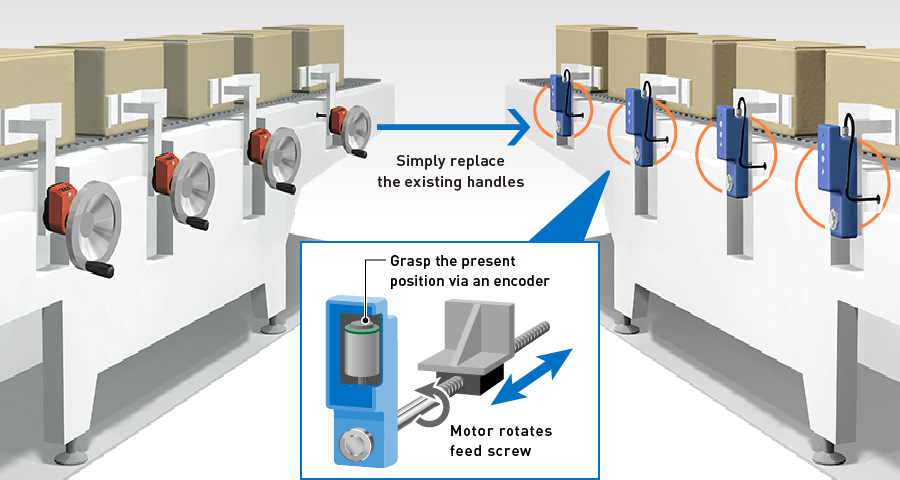 Simply replace the existing handles

Grasp the present position via an encoder

Motor rotates feed screw